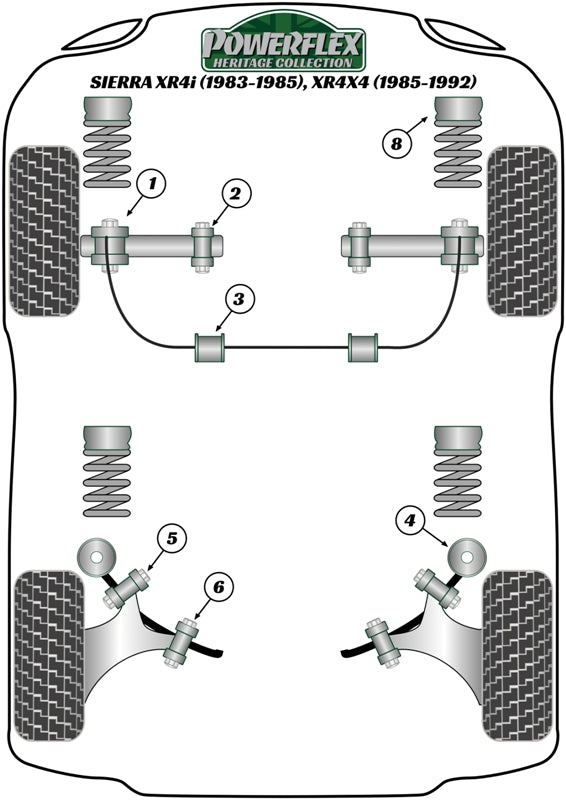 POWERFLEX
HERITAGE COLLECTION
SIERRA XR4i (1983-1985), XR4X4 (1985-1992)

8
1
2
3
5
4
6