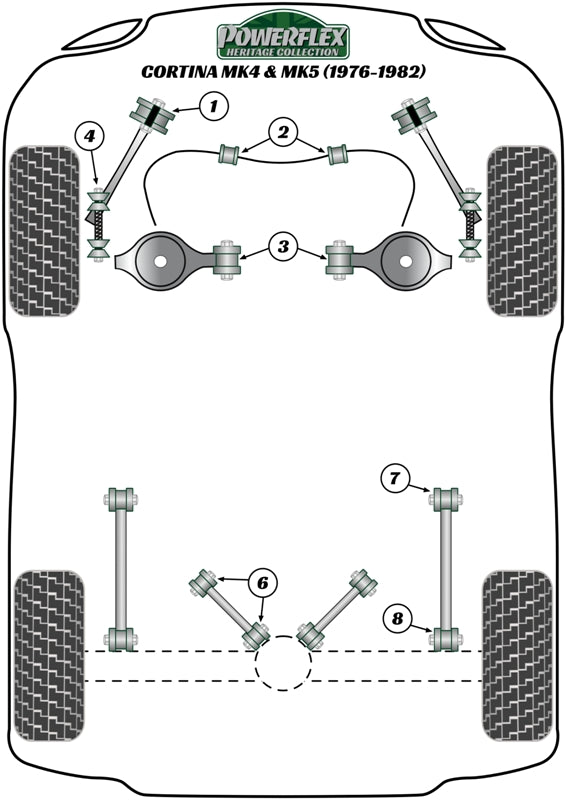 POWERFLEX
HERITAGE COLLECTION
CORTINA MK4 & MK5 (1976-1982)

1
2
4
3
7
6
8