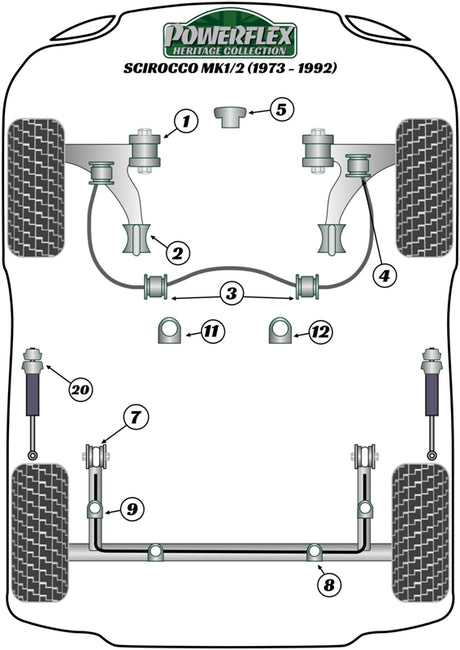 POWERFLEX
HERITAGE COLLECTION
SCIROCCO MK1/2 (1973 - 1992)

1
5
2
4
3
11
12
20
7
9
8