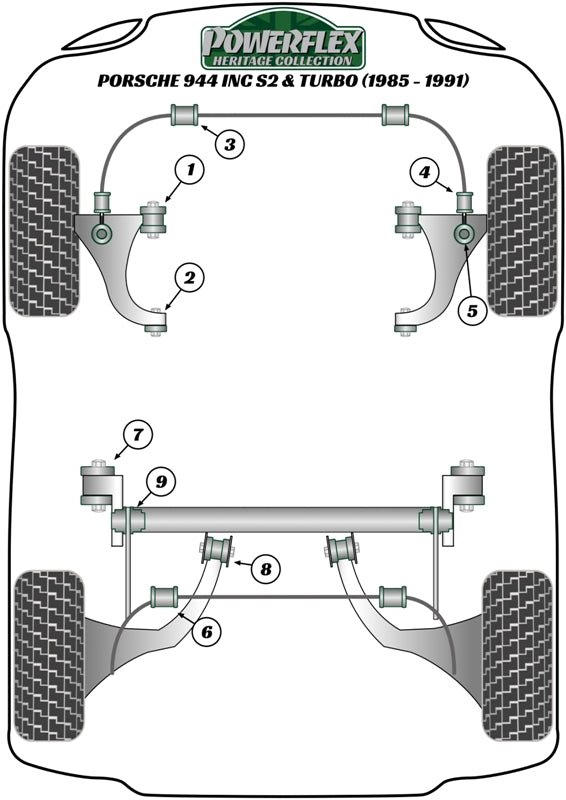 POWERFLEX
HERITAGE COLLECTION
PORSCHE 944 INC S2 & TURBO (1985 - 1991)

3
1
4
2
5
7
9
8
6