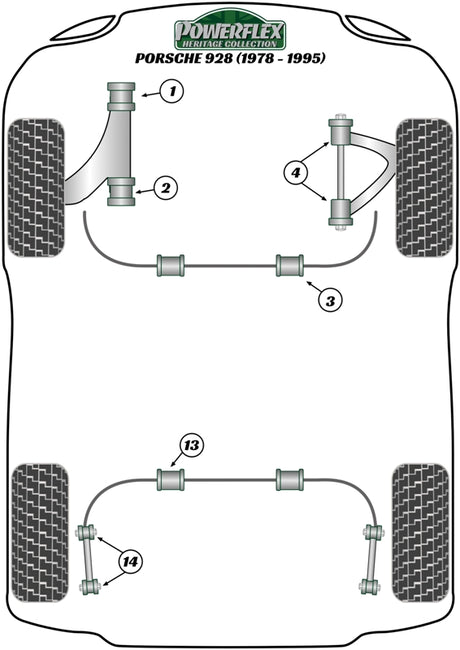 POWERFLEX
HERITAGE COLLECTION
PORSCHE 928 (1978 - 1995)

1
2
4
3
13
14