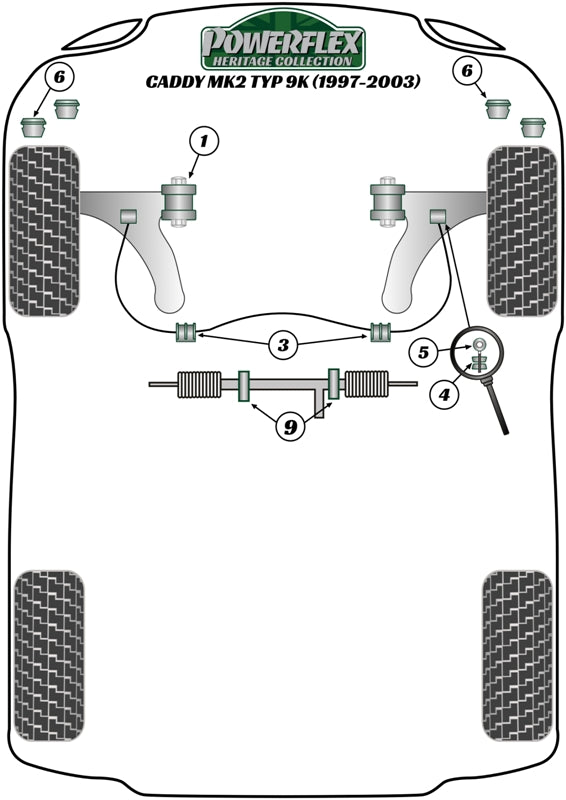 POWERFLEX
HERITAGE COLLECTION
CADDY MK2 TYP 9K (1997-2003)

6

6

1

3

5

4

9