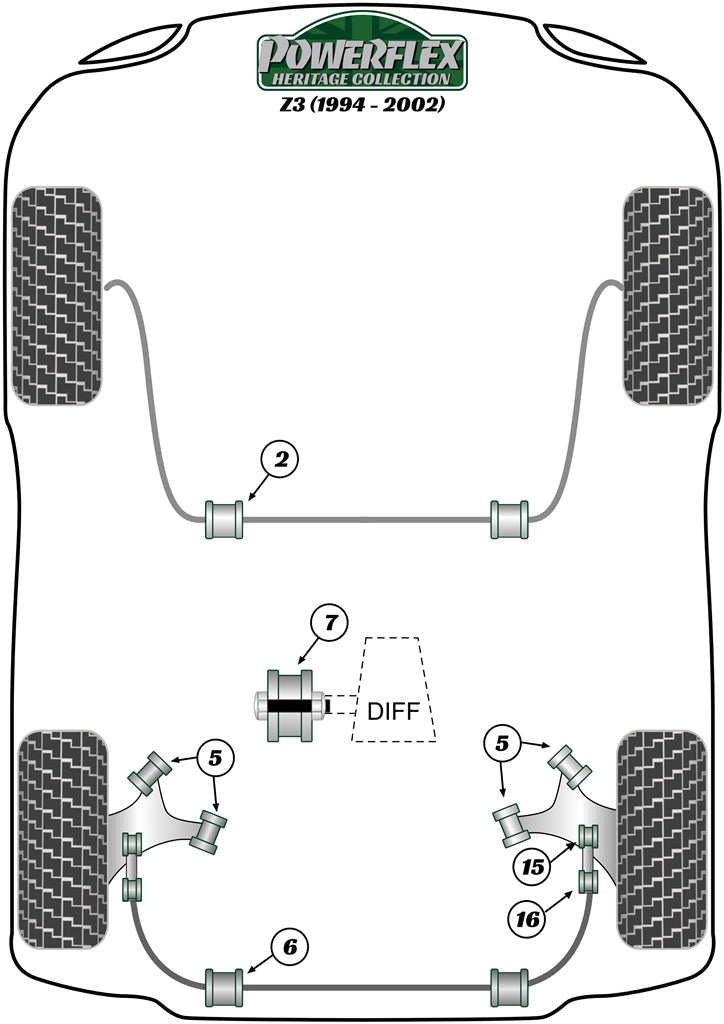 POWERFLEX
HERITAGE COLLECTION
Z3 (1994 - 2002)

2

7

DIFF

5

5

15

16

6