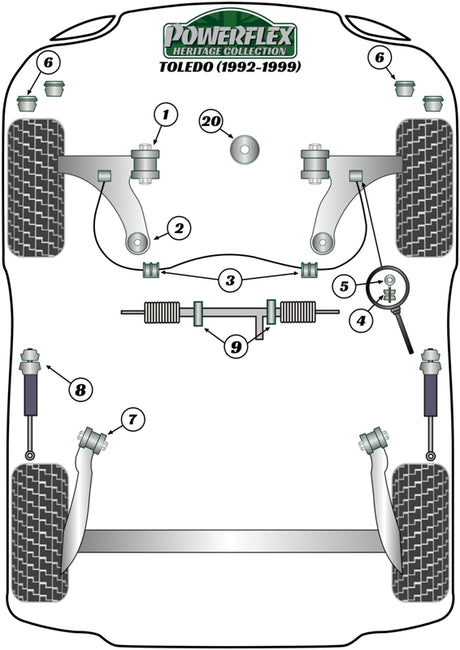 POWERFLEX
HERITAGE COLLECTION
TOLEDO (1992-1999)

6

6

1

20

2

3

5

4

9

8

7